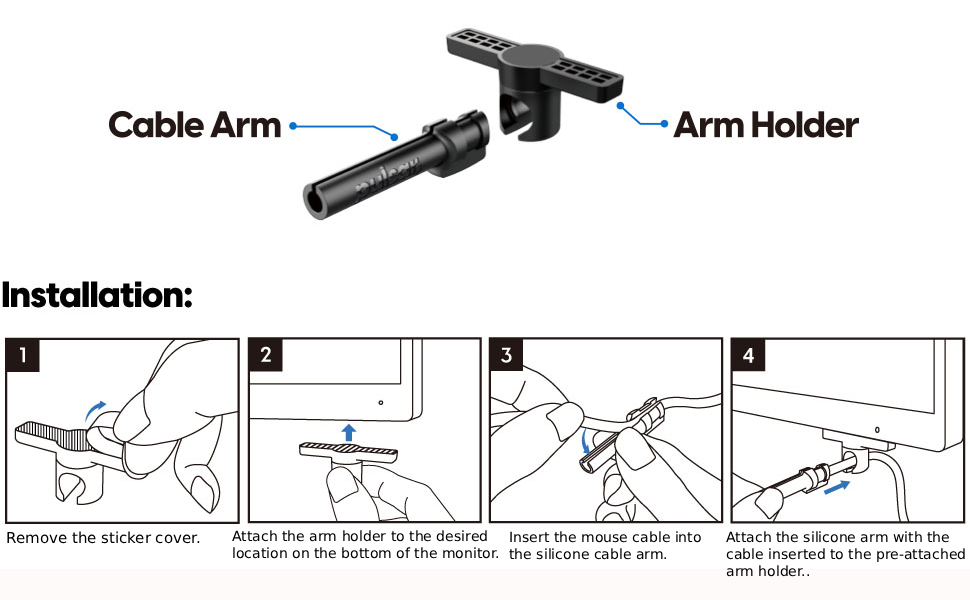 Cable Arm

Arm Holder

Installation:

1

Remove the sticker cover.

2

Attach the arm holder to the desired location on the bottom of the monitor.

3

Insert the mouse cable into the silicone cable arm.

4

Attach the silicone arm with the cable inserted to the pre-attached arm holder..